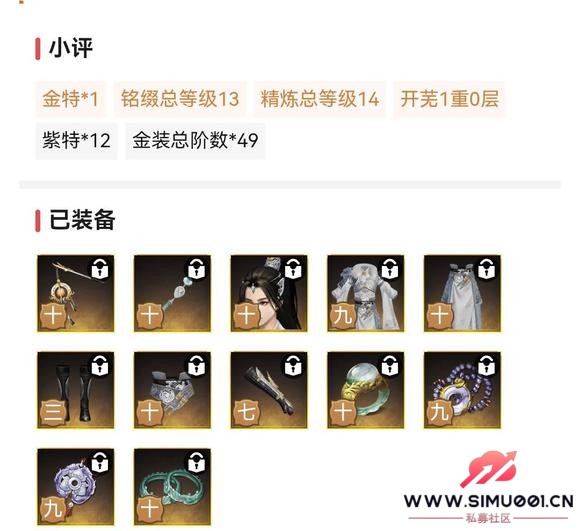 小评

金特*1 铭缀总等级13 精炼总等级14 开芜1重0层

紫特*12 金装总阶数*49

已装备

十 十 十 九 十

三 十 七 十 九

九 十

WWW.SIMU001.CN
私募社区